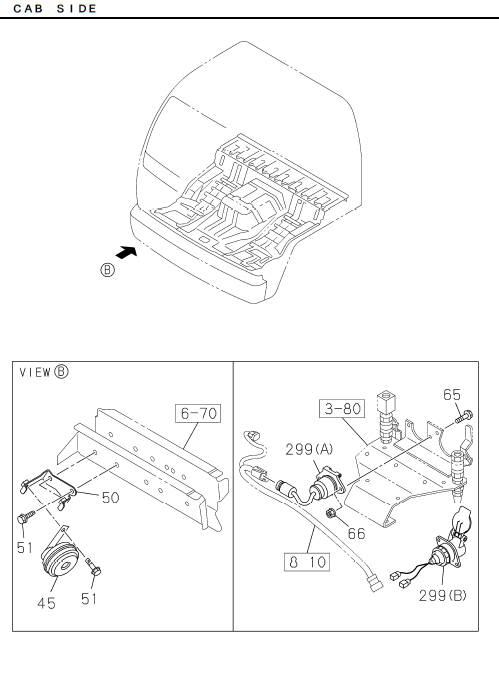 CAB SIDE

Ⓑ

VIEW Ⓑ

6-70

50

51

45

51

3-80

65

299(A)

66

8 10

299(B)